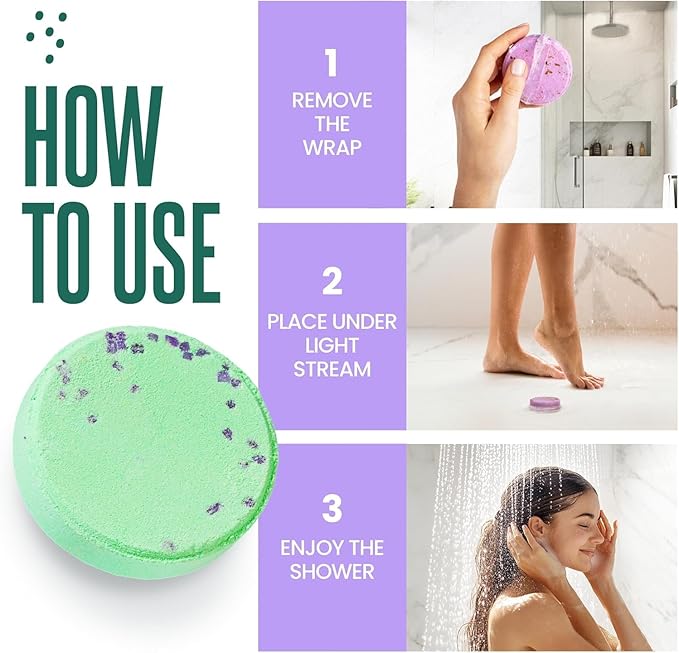 HOW TO USE

1
REMOVE THE WRAP

2
PLACE UNDER LIGHT STREAM

3
ENJOY THE SHOWER