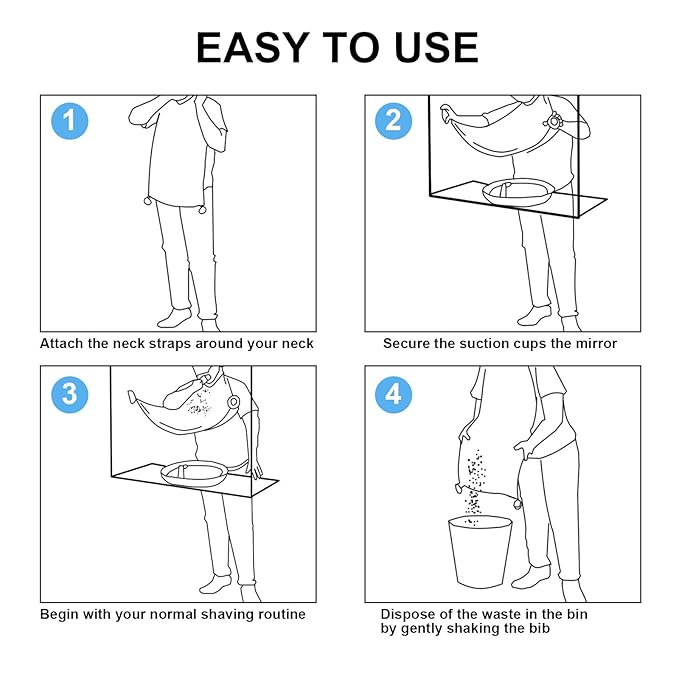 EASY TO USE

1

Attach the neck straps around your neck

2

Secure the suction cups the mirror

3

Begin with your normal shaving routine

4

Dispose of the waste in the bin by gently shaking the bib