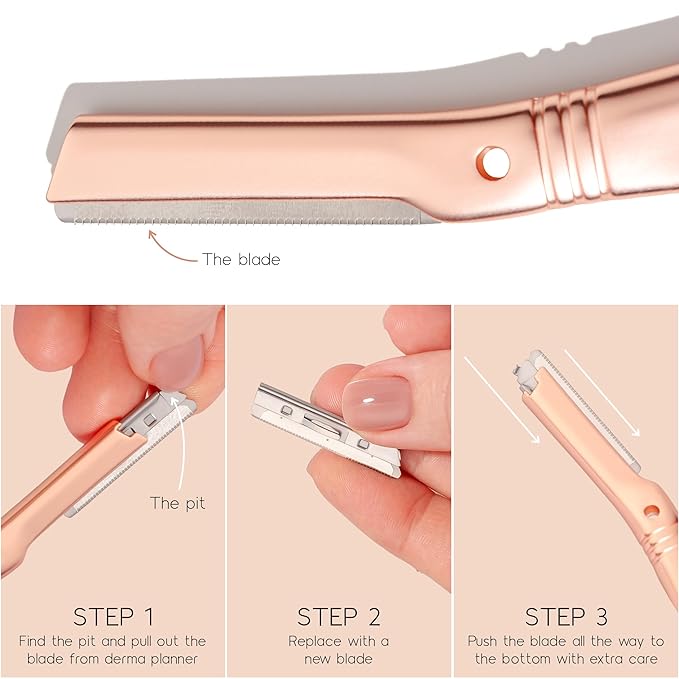 The blade

The pit

STEP 1
Find the pit and pull out the blade from derma planner

STEP 2
Replace with a new blade

STEP 3
Push the blade all the way to the bottom with extra care