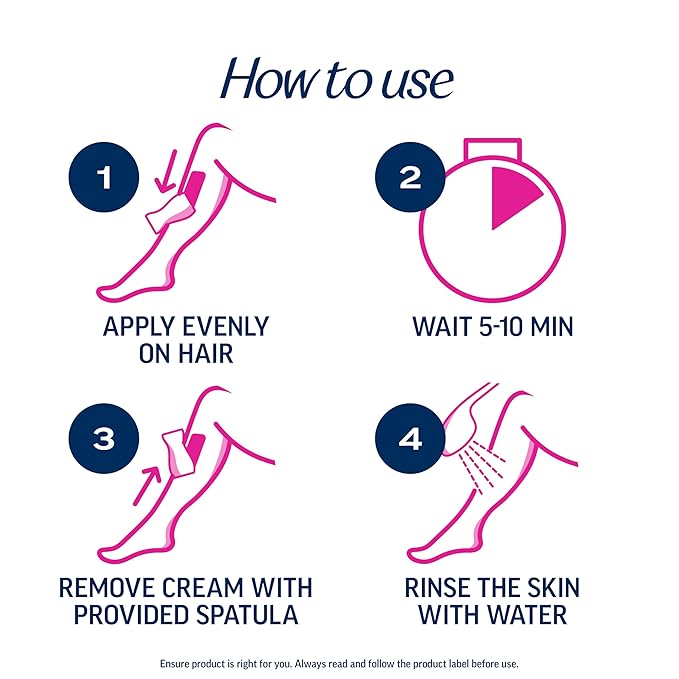 How to use

1

APPLY EVENLY ON HAIR

2

WAIT 5-10 MIN

3

REMOVE CREAM WITH PROVIDED SPATULA

4

RINSE THE SKIN WITH WATER

Ensure product is right for you. Always read and follow the product label before use.